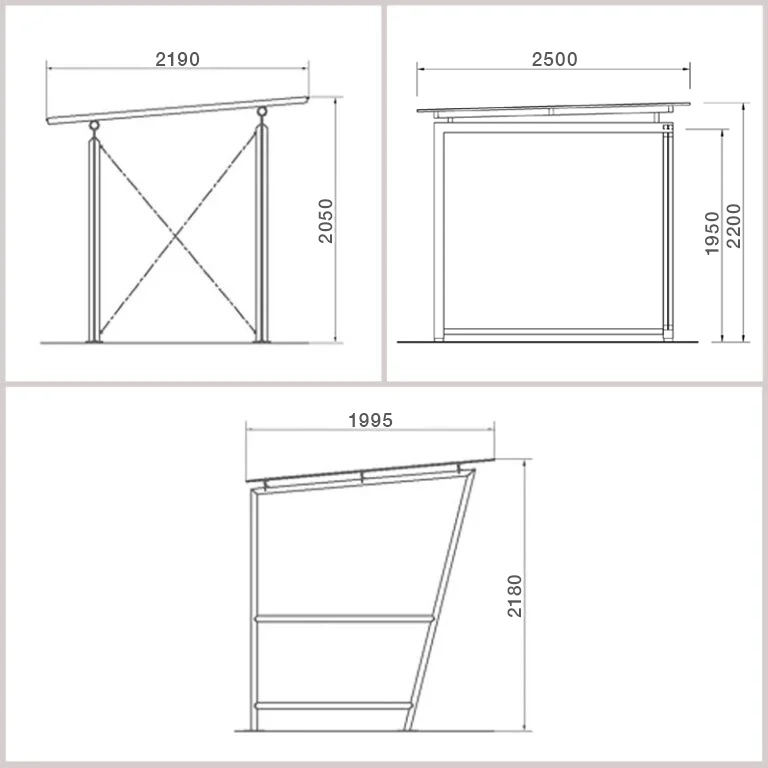 2190

2050

2500

1950

2200

1995

2180